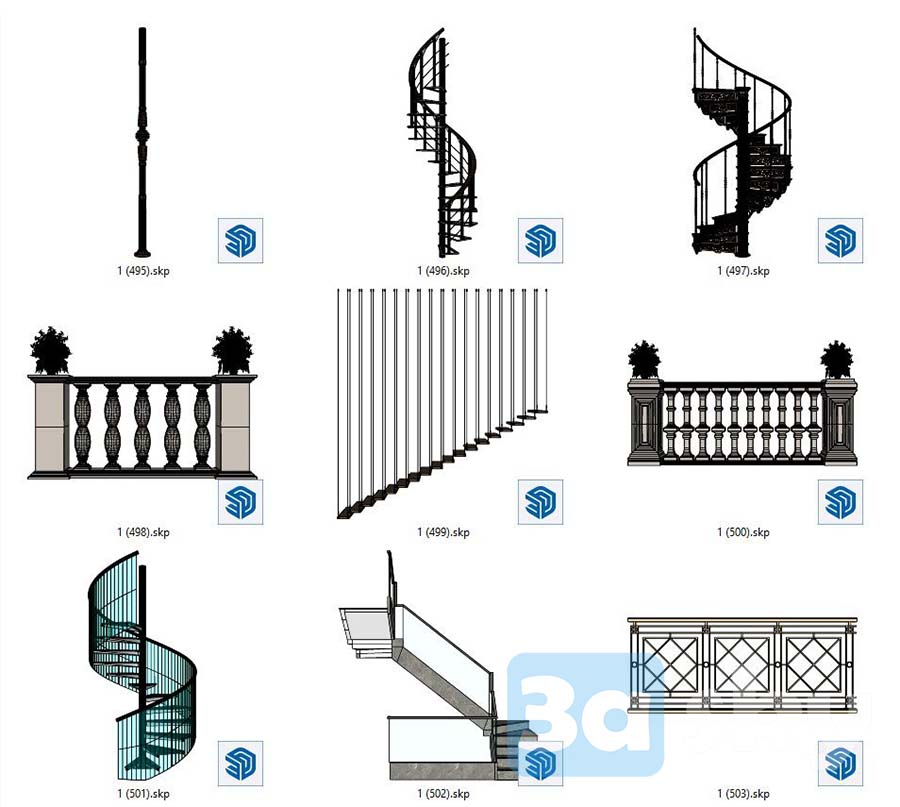 1 (495).skp

1 (496).skp

1 (497).skp

1 (498).skp

1 (499).skp

1 (500).skp

1 (501).skp

1 (502).skp

1 (503).skp

3d